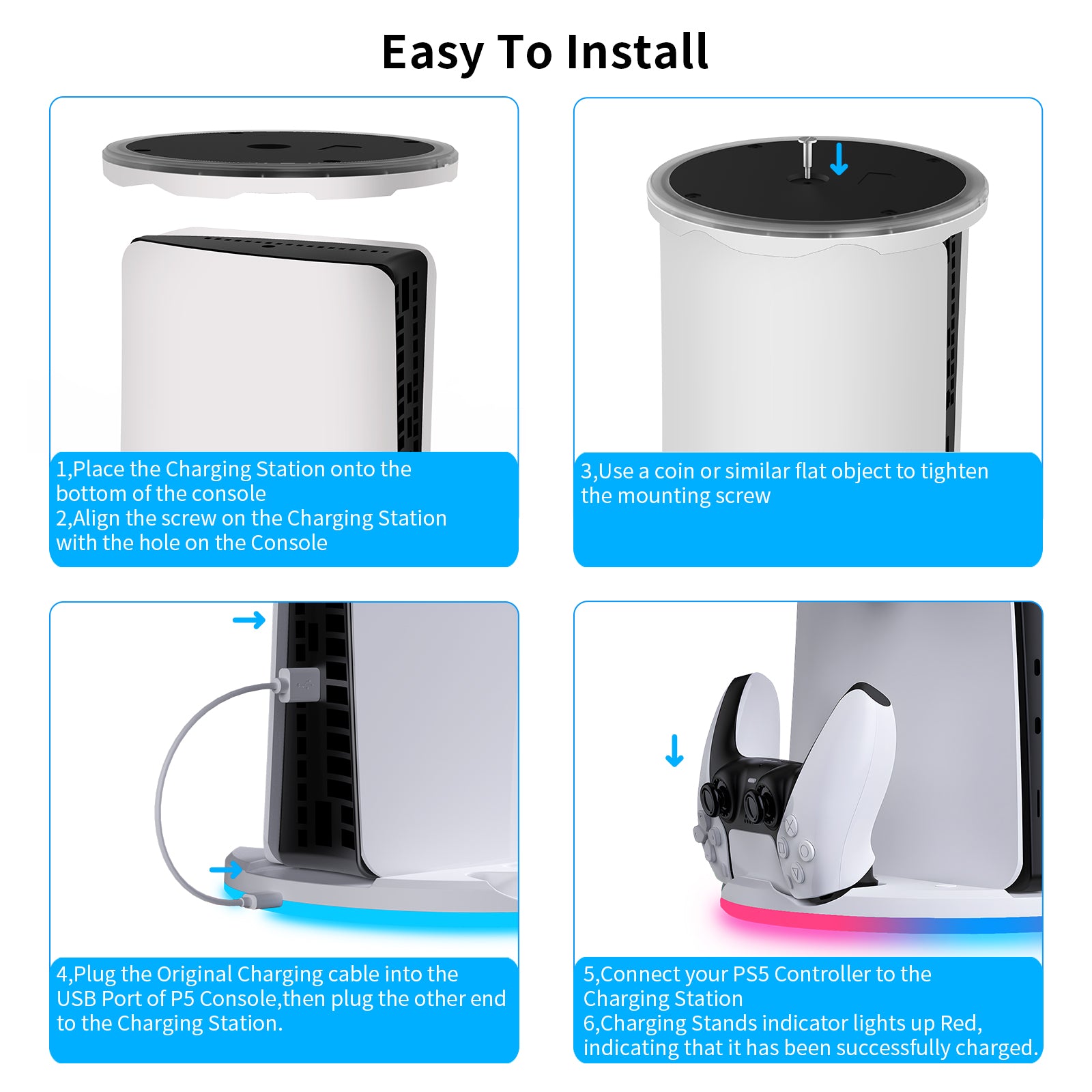 Easy To Install

1,Place the Charging Station onto the bottom of the console
2,Align the screw on the Charging Station with the hole on the Console

3,Use a coin or similar flat object to tighten the mounting screw

4,Plug the Original Charging cable into the USB Port of P5 Console,then plug the other end to the Charging Station.

5,Connect your PS5 Controller to the Charging Station
6,Charging Stands indicator lights up Red, indicating that it has been successfully charged.